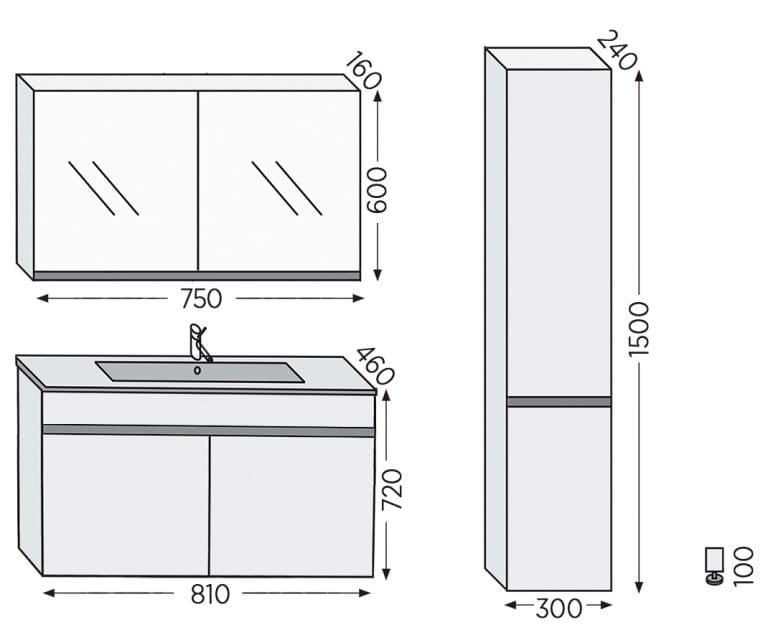 160
600
750
460
720
810
240
1500
300
100