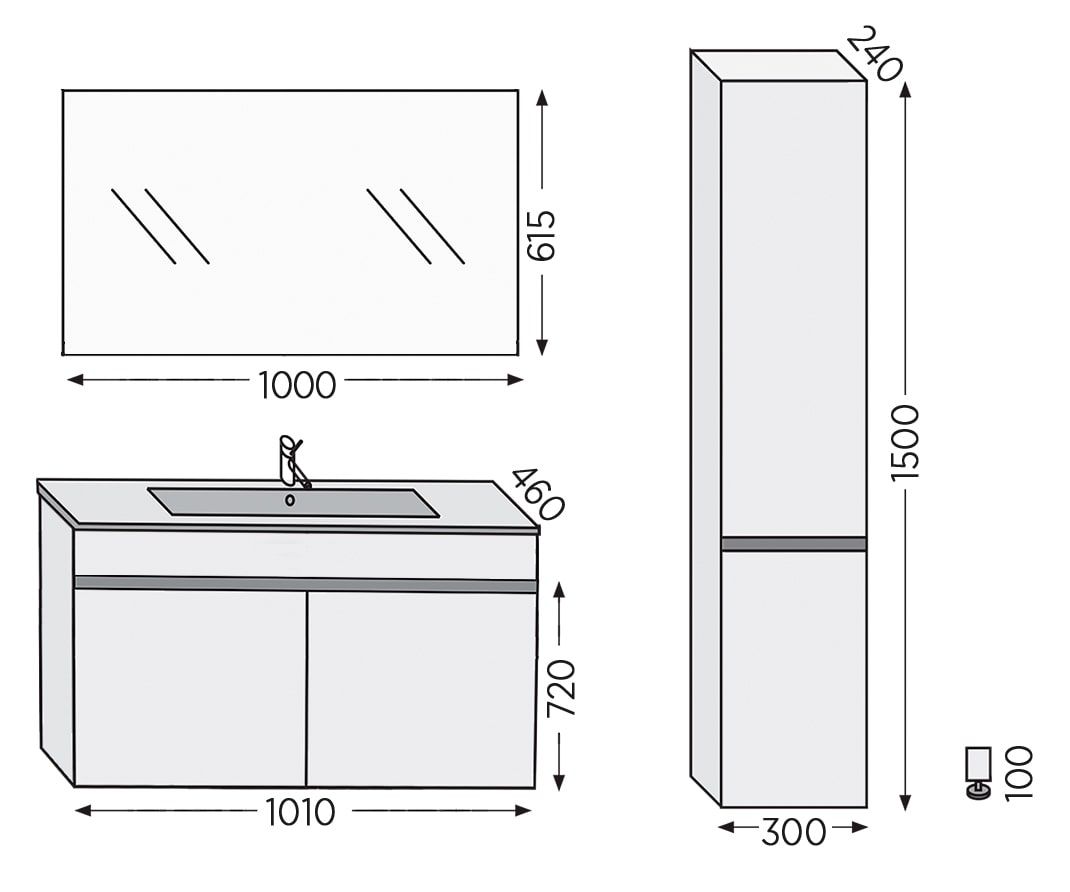 615
1000
460
720
1010
240
1500
300
100