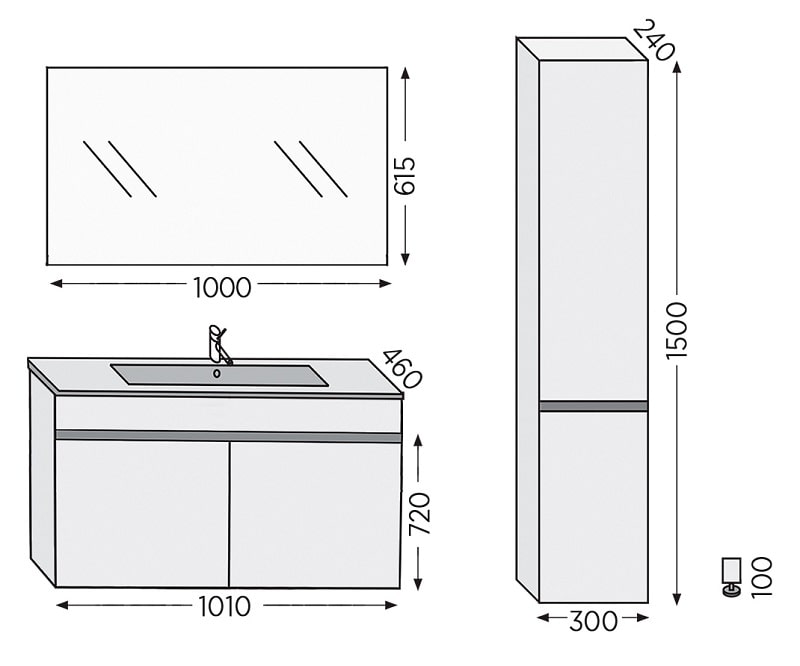 615
1000
460
720
1010
240
1500
300
100