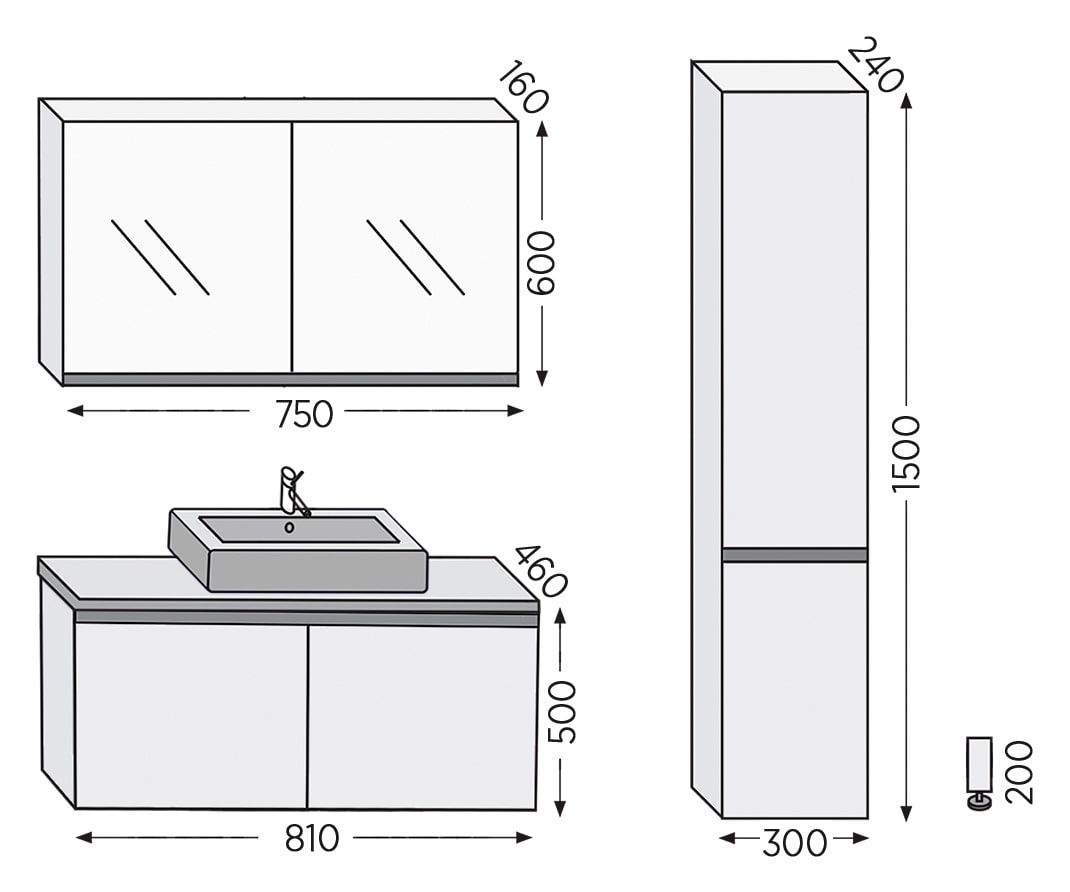 160
600
750
460
500
810
240
1500
300
200