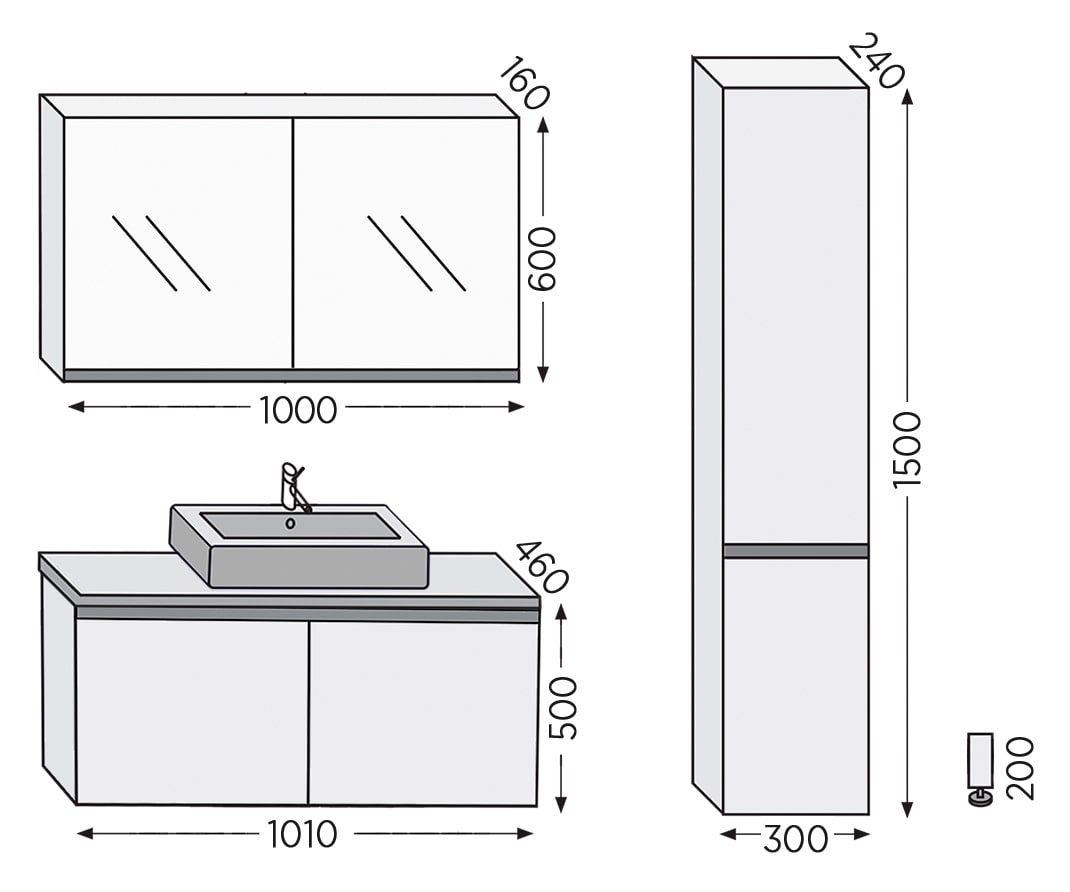 160
600
1000
460
500
1010
240
1500
300
200