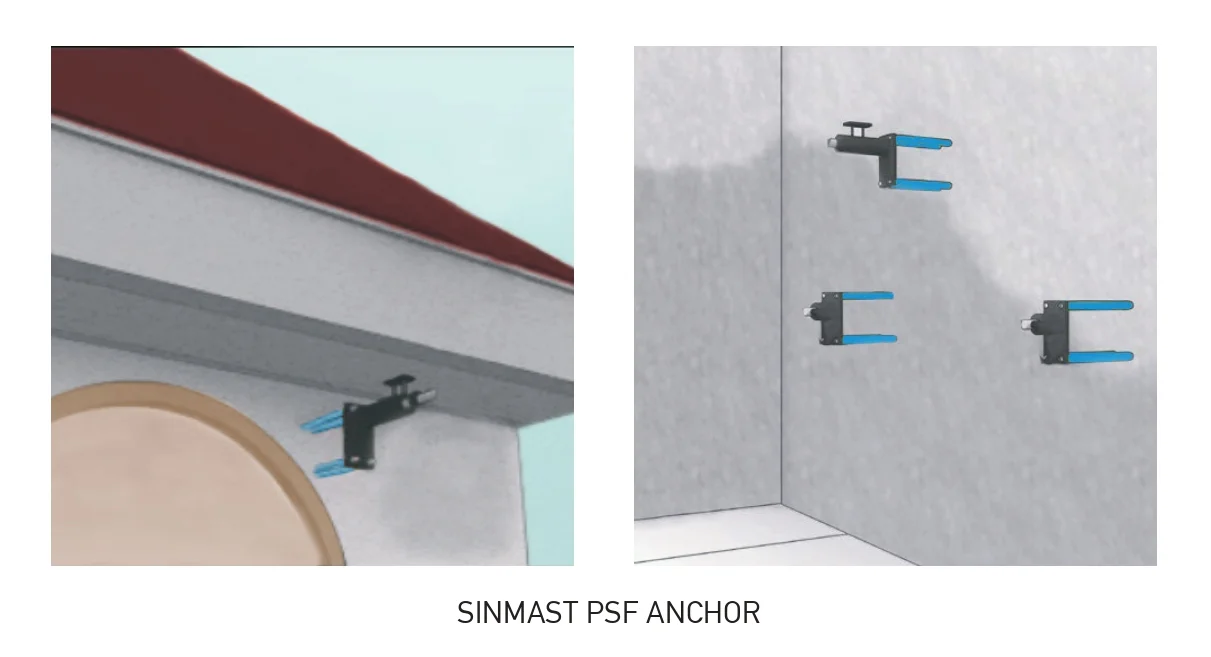 SINMAST PSF ANCHOR