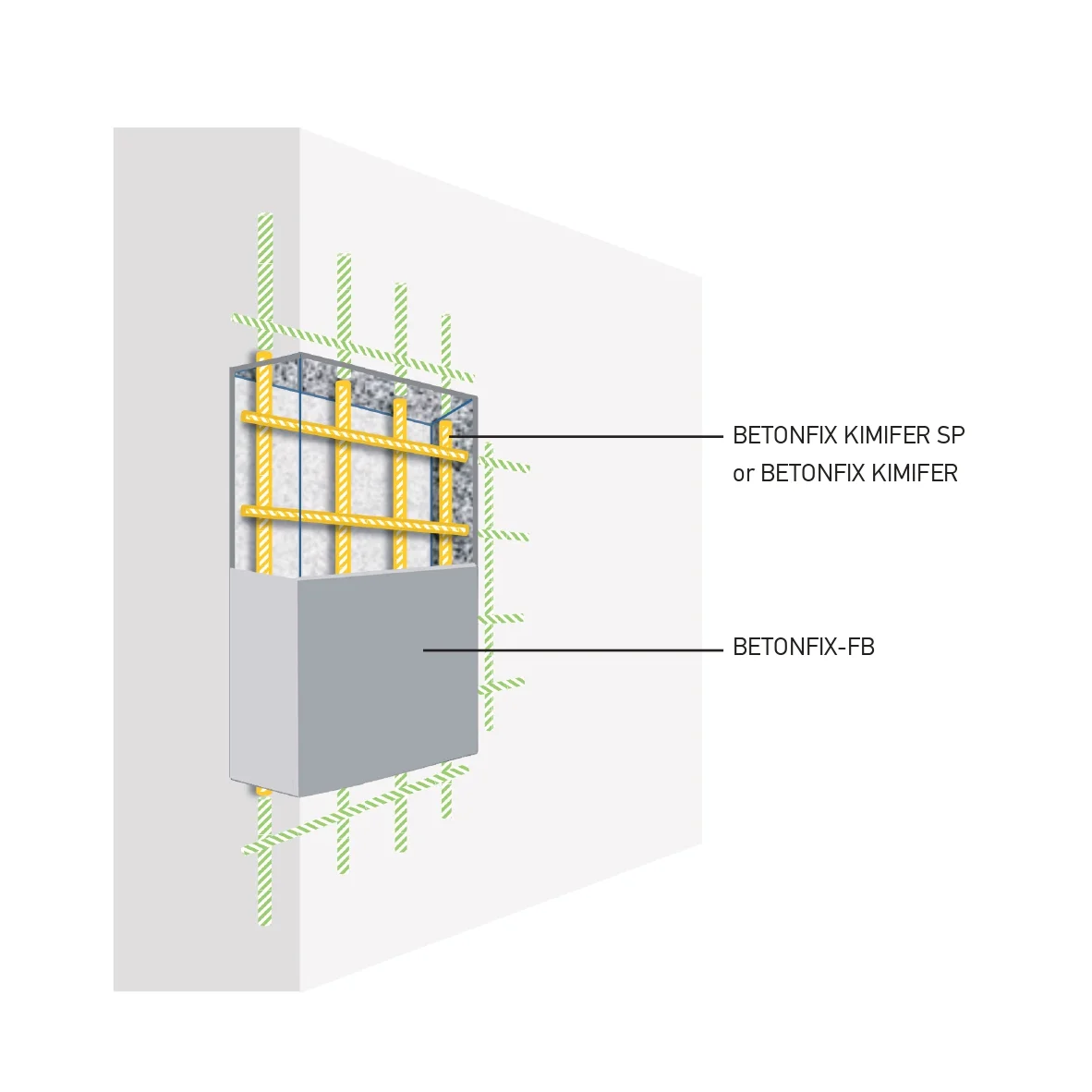 BETONFIX KIMIFER SP
or BETONFIX KIMIFER

BETONFIX-FB