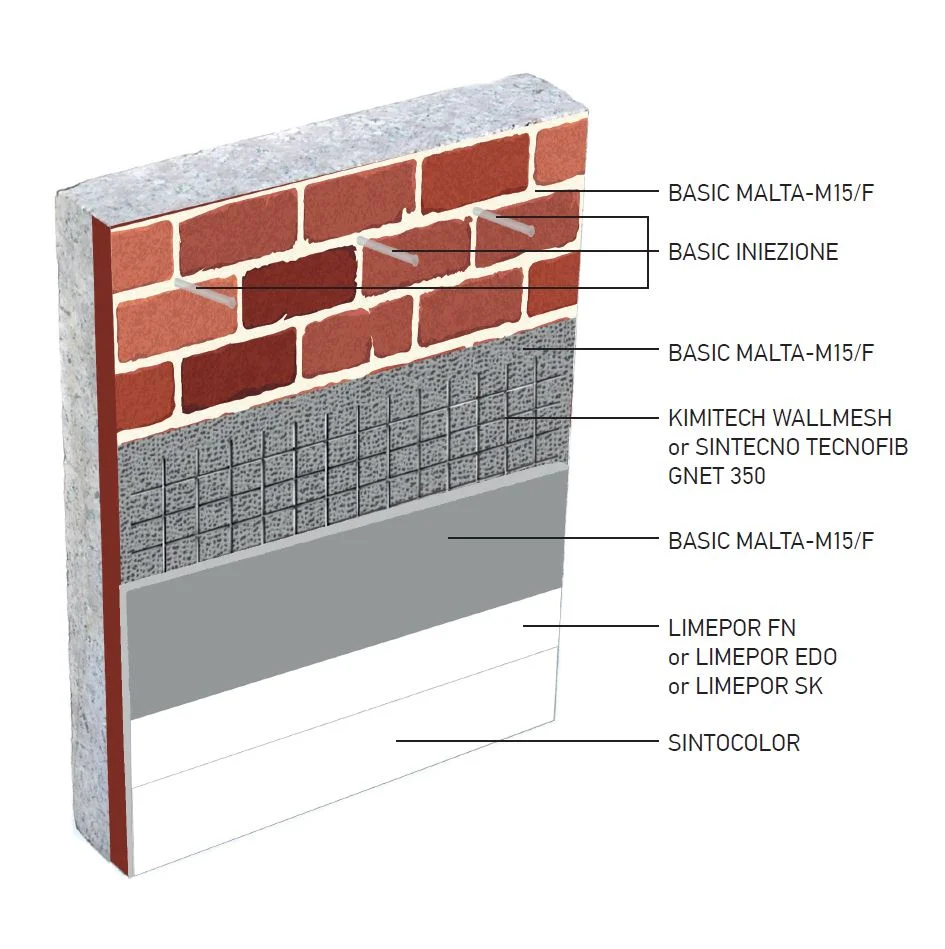 BASIC MALTA-M15/F

BASIC INIEZIONE

BASIC MALTA-M15/F

KIMITECH WALLMESH
or SINTECNO TECNOFIB
GNET 350

BASIC MALTA-M15/F

LIMEPOR FN
or LIMEPOR EDO
or LIMEPOR SK

SINTOCOLOR